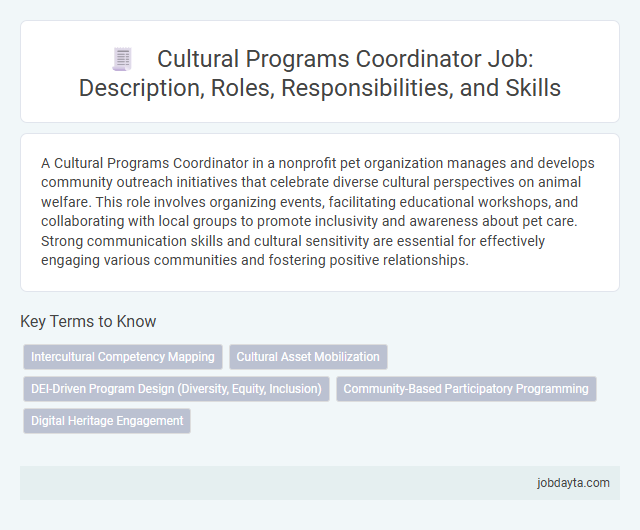 Cultural Programs Coordinator Job: Description, Roles, Responsibilities, and Skills

A Cultural Programs Coordinator in a nonprofit pet organization manages and develops community outreach initiatives that celebrate diverse cultural perspectives on animal welfare. This role involves organizing events, facilitating educational workshops, and collaborating with local groups to promote inclusivity and awareness about pet care. Strong communication skills and cultural sensitivity are essential for effectively engaging various communities and fostering positive relationships.

Key Terms to Know

Intercultural Competency Mapping

Cultural Asset Mobilization

DEI-Driven Program Design (Diversity, Equity, Inclusion)

Community-Based Participatory Programming

Digital Heritage Engagement

jobdayta.com