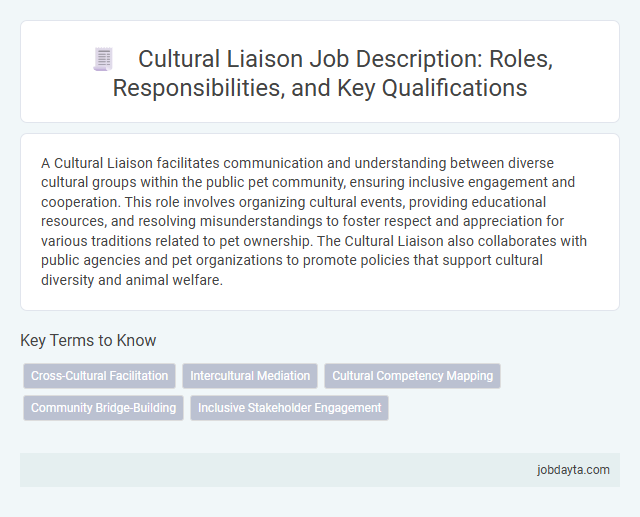 Cultural Liaison Job Description: Roles, Responsibilities, and Key Qualifications

A Cultural Liaison facilitates communication and understanding between diverse cultural groups within the public pet community, ensuring inclusive engagement and cooperation. This role involves organizing cultural events, providing educational resources, and resolving misunderstandings to foster respect and appreciation for various traditions related to pet ownership. The Cultural Liaison also collaborates with public agencies and pet organizations to promote policies that support cultural diversity and animal welfare.

Key Terms to Know

Cross-Cultural Facilitation
Intercultural Mediation
Cultural Competency Mapping
Community Bridge-Building
Inclusive Stakeholder Engagement

jobdayta.com