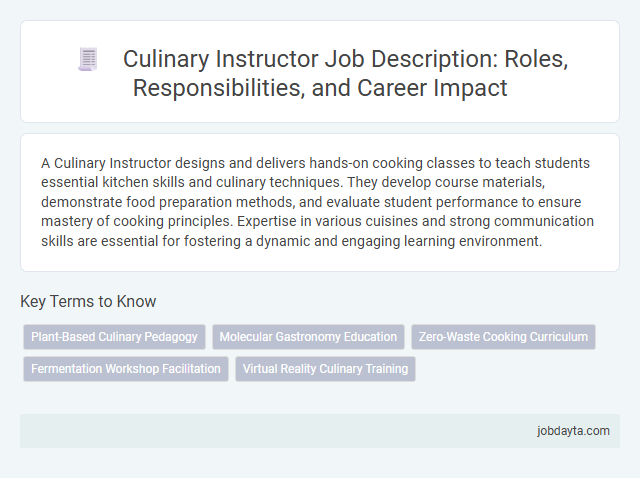 Culinary Instructor Job Description: Roles, Responsibilities, and Career Impact

A Culinary Instructor designs and delivers hands-on cooking classes to teach students essential kitchen skills and culinary techniques. They develop course materials, demonstrate food preparation methods, and evaluate student performance to ensure mastery of cooking principles. Expertise in various cuisines and strong communication skills are essential for fostering a dynamic and engaging learning environment.

Key Terms to Know

Plant-Based Culinary Pedagogy
Molecular Gastronomy Education
Zero-Waste Cooking Curriculum
Fermentation Workshop Facilitation
Virtual Reality Culinary Training

jobdayta.com