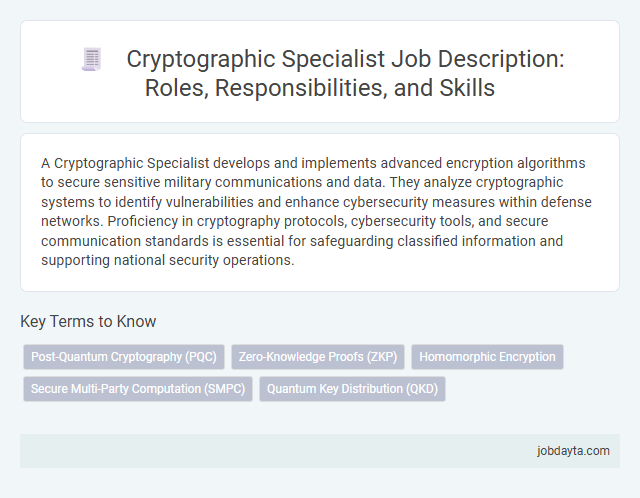 Cryptographic Specialist Job Description: Roles, Responsibilities, and Skills

A Cryptographic Specialist develops and implements advanced encryption algorithms to secure sensitive military communications and data. They analyze cryptographic systems to identify vulnerabilities and enhance cybersecurity measures within defense networks. Proficiency in cryptography protocols, cybersecurity tools, and secure communication standards is essential for safeguarding classified information and supporting national security operations.

Key Terms to Know

Post-Quantum Cryptography (PQC)
Zero-Knowledge Proofs (ZKP)
Homomorphic Encryption
Secure Multi-Party Computation (SMPC)
Quantum Key Distribution (QKD)

jobdayta.com