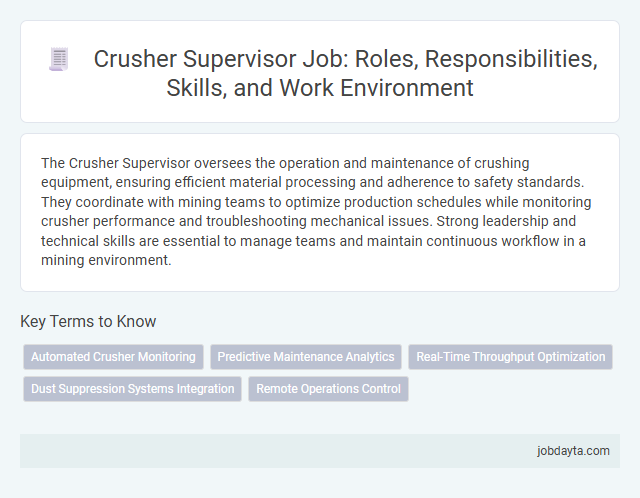 Crusher Supervisor Job: Roles, Responsibilities, Skills, and Work Environment

The Crusher Supervisor oversees the operation and maintenance of crushing equipment, ensuring efficient material processing and adherence to safety standards. They coordinate with mining teams to optimize production schedules while monitoring crusher performance and troubleshooting mechanical issues. Strong leadership and technical skills are essential to manage teams and maintain continuous workflow in a mining environment.

Key Terms to Know

Automated Crusher Monitoring
Predictive Maintenance Analytics
Real-Time Throughput Optimization
Dust Suppression Systems Integration
Remote Operations Control

jobdayta.com