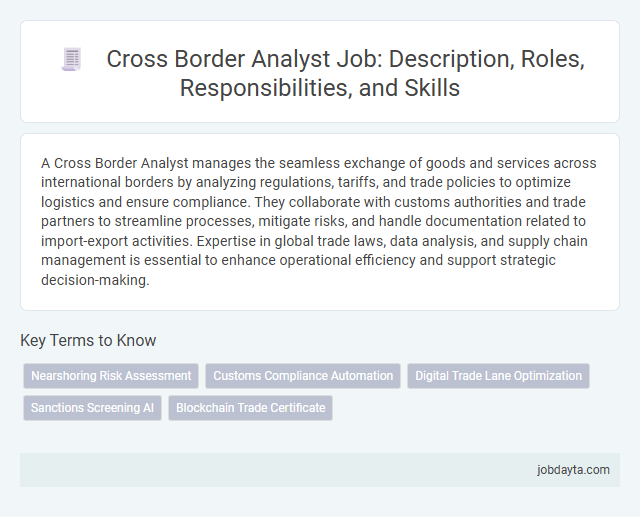 Cross Border Analyst Job: Description, Roles, Responsibilities, and Skills

A Cross Border Analyst manages the seamless exchange of goods and services across international borders by analyzing regulations, tariffs, and trade policies to optimize logistics and ensure compliance. They collaborate with customs authorities and trade partners to streamline processes, mitigate risks, and handle documentation related to import-export activities. Expertise in global trade laws, data analysis, and supply chain management is essential to enhance operational efficiency and support strategic decision-making.

Key Terms to Know

Nearshoring Risk Assessment
Customs Compliance Automation
Digital Trade Lane Optimization
Sanctions Screening AI
Blockchain Trade Certificate

jobdayta.com