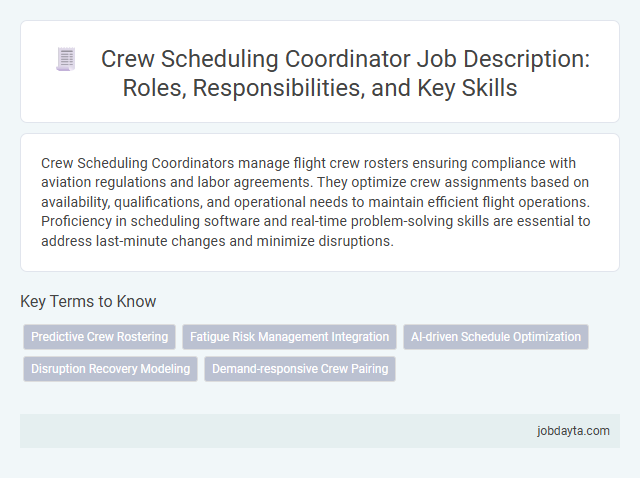 Crew Scheduling Coordinator Job Description: Roles, Responsibilities, and Key Skills

Crew Scheduling Coordinators manage flight crew rosters ensuring compliance with aviation regulations and labor agreements. They optimize crew assignments based on availability, qualifications, and operational needs to maintain efficient flight operations. Proficiency in scheduling software and real-time problem-solving skills are essential to address last-minute changes and minimize disruptions.

Key Terms to Know

Predictive Crew Rostering

Fatigue Risk Management Integration

AI-driven Schedule Optimization

Disruption Recovery Modeling

Demand-responsive Crew Pairing

jobdayta.com