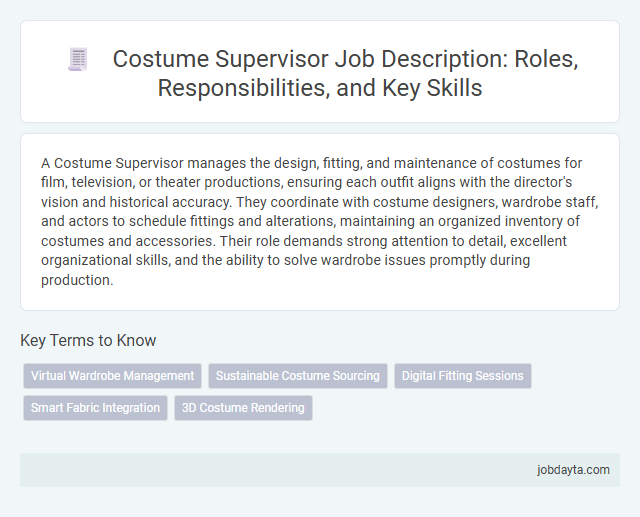 Costume Supervisor Job Description: Roles, Responsibilities, and Key Skills

A Costume Supervisor manages the design, fitting, and maintenance of costumes for film, television, or theater productions, ensuring each outfit aligns with the director's vision and historical accuracy. They coordinate with costume designers, wardrobe staff, and actors to schedule fittings and alterations, maintaining an organized inventory of costumes and accessories. Their role demands strong attention to detail, excellent organizational skills, and the ability to solve wardrobe issues promptly during production.

Key Terms to Know

Virtual Wardrobe Management
Sustainable Costume Sourcing
Digital Fitting Sessions
Smart Fabric Integration
3D Costume Rendering

jobdayta.com