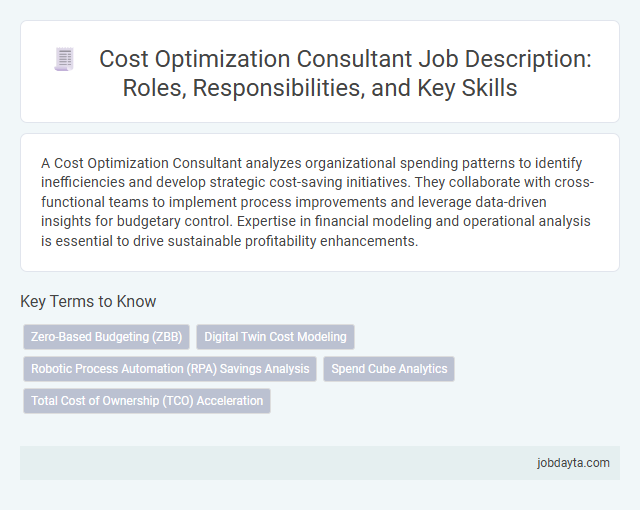 Cost Optimization Consultant Job Description: Roles, Responsibilities, and Key Skills

A Cost Optimization Consultant analyzes organizational spending patterns to identify inefficiencies and develop strategic cost-saving initiatives. They collaborate with cross-functional teams to implement process improvements and leverage data-driven insights for budgetary control. Expertise in financial modeling and operational analysis is essential to drive sustainable profitability enhancements.

Key Terms to Know

Zero-Based Budgeting (ZBB)

Digital Twin Cost Modeling

Robotic Process Automation (RPA) Savings Analysis

Spend Cube Analytics

Total Cost of Ownership (TCO) Acceleration

jobdayta.com