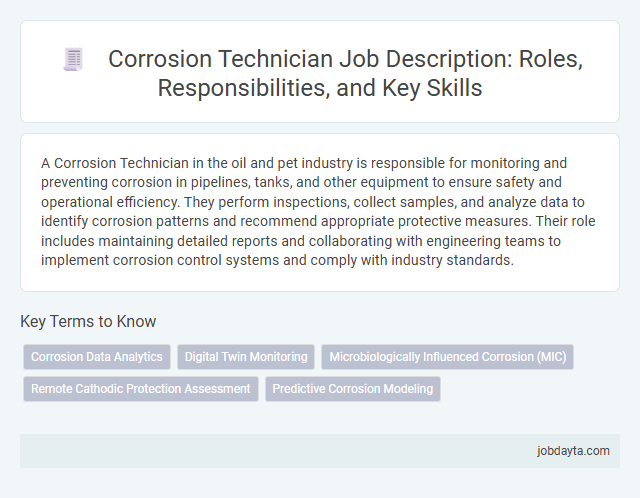 Corrosion Technician Job Description: Roles, Responsibilities, and Key Skills

A Corrosion Technician in the oil and pet industry is responsible for monitoring and preventing corrosion in pipelines, tanks, and other equipment to ensure safety and operational efficiency. They perform inspections, collect samples, and analyze data to identify corrosion patterns and recommend appropriate protective measures. Their role includes maintaining detailed reports and collaborating with engineering teams to implement corrosion control systems and comply with industry standards.

Key Terms to Know

Corrosion Data Analytics

Digital Twin Monitoring

Microbiologically Influenced Corrosion (MIC)

Remote Cathodic Protection Assessment

Predictive Corrosion Modeling

jobdayta.com