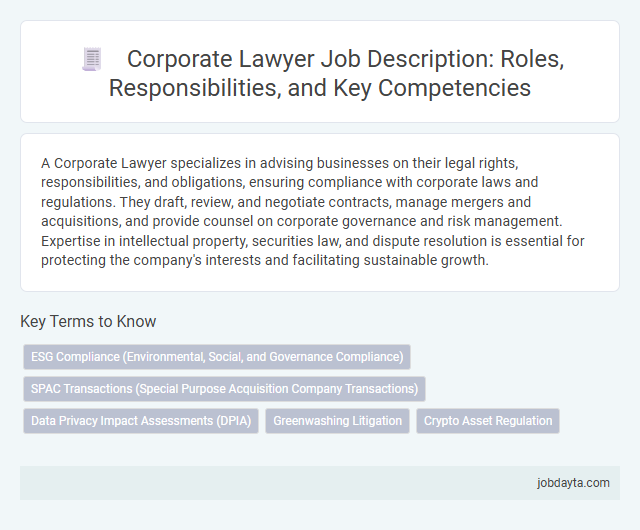 Corporate Lawyer Job Description: Roles, Responsibilities, and Key Competencies

A Corporate Lawyer specializes in advising businesses on their legal rights, responsibilities, and obligations, ensuring compliance with corporate laws and regulations. They draft, review, and negotiate contracts, manage mergers and acquisitions, and provide counsel on corporate governance and risk management. Expertise in intellectual property, securities law, and dispute resolution is essential for protecting the company's interests and facilitating sustainable growth.

Key Terms to Know

ESG Compliance (Environmental, Social, and Governance Compliance)

SPAC Transactions (Special Purpose Acquisition Company Transactions)

Data Privacy Impact Assessments (DPIA)

Greenwashing Litigation

Crypto Asset Regulation

jobdayta.com