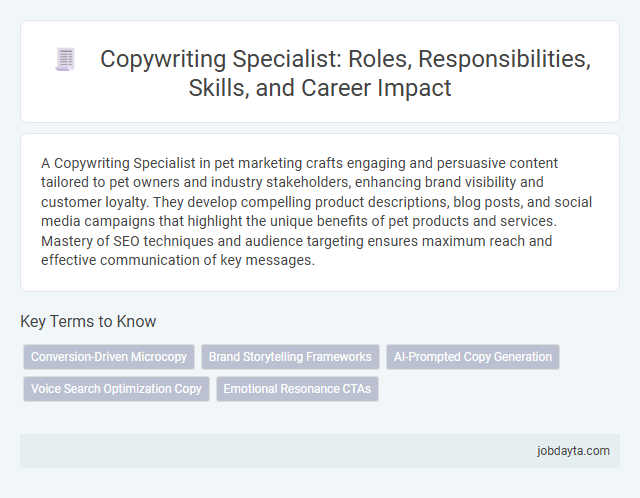 Copywriting Specialist: Roles, Responsibilities, Skills, and Career Impact

A Copywriting Specialist in pet marketing crafts engaging and persuasive content tailored to pet owners and industry stakeholders, enhancing brand visibility and customer loyalty. They develop compelling product descriptions, blog posts, and social media campaigns that highlight the unique benefits of pet products and services. Mastery of SEO techniques and audience targeting ensures maximum reach and effective communication of key messages.

Key Terms to Know

Conversion-Driven Microcopy

Brand Storytelling Frameworks

AI-Prompted Copy Generation

Voice Search Optimization Copy

Emotional Resonance CTAs

jobdayta.com