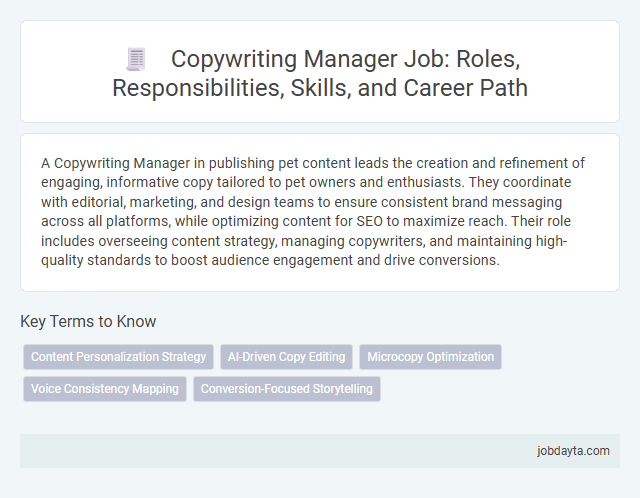 Copywriting Manager Job: Roles, Responsibilities, Skills, and Career Path

A Copywriting Manager in publishing pet content leads the creation and refinement of engaging, informative copy tailored to pet owners and enthusiasts. They coordinate with editorial, marketing, and design teams to ensure consistent brand messaging across all platforms, while optimizing content for SEO to maximize reach. Their role includes overseeing content strategy, managing copywriters, and maintaining high-quality standards to boost audience engagement and drive conversions.

Key Terms to Know

Content Personalization Strategy
AI-Driven Copy Editing
Microcopy Optimization
Voice Consistency Mapping
Conversion-Focused Storytelling

jobdayta.com