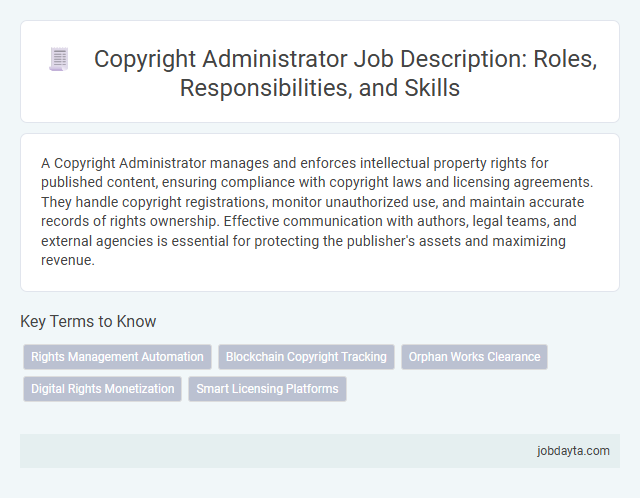 Copyright Administrator Job Description: Roles, Responsibilities, and Skills

A Copyright Administrator manages and enforces intellectual property rights for published content, ensuring compliance with copyright laws and licensing agreements. They handle copyright registrations, monitor unauthorized use, and maintain accurate records of rights ownership. Effective communication with authors, legal teams, and external agencies is essential for protecting the publisher's assets and maximizing revenue.

Key Terms to Know

Rights Management Automation
Blockchain Copyright Tracking
Orphan Works Clearance
Digital Rights Monetization
Smart Licensing Platforms

jobdayta.com