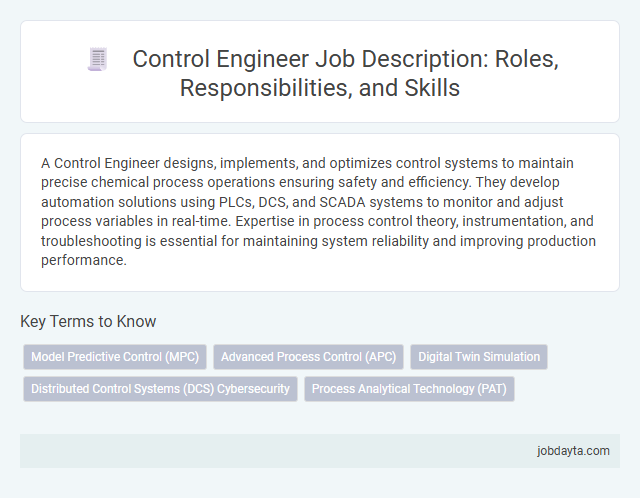 Control Engineer Job Description: Roles, Responsibilities, and Skills

A Control Engineer designs, implements, and optimizes control systems to maintain precise chemical process operations ensuring safety and efficiency. They develop automation solutions using PLCs, DCS, and SCADA systems to monitor and adjust process variables in real-time. Expertise in process control theory, instrumentation, and troubleshooting is essential for maintaining system reliability and improving production performance.

Key Terms to Know

Model Predictive Control (MPC)
Advanced Process Control (APC)
Digital Twin Simulation
Distributed Control Systems (DCS) Cybersecurity
Process Analytical Technology (PAT)

jobdayta.com