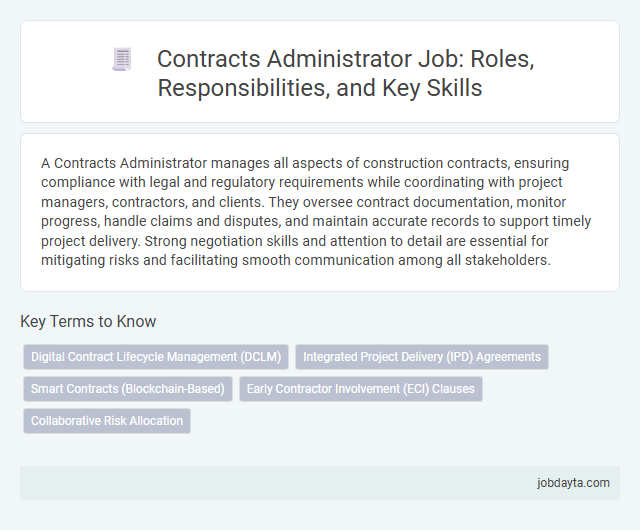 Contracts Administrator Job: Roles, Responsibilities, and Key Skills

A Contracts Administrator manages all aspects of construction contracts, ensuring compliance with legal and regulatory requirements while coordinating with project managers, contractors, and clients. They oversee contract documentation, monitor progress, handle claims and disputes, and maintain accurate records to support timely project delivery. Strong negotiation skills and attention to detail are essential for mitigating risks and facilitating smooth communication among all stakeholders.

Key Terms to Know

Digital Contract Lifecycle Management (DCLM)

Integrated Project Delivery (IPD) Agreements

Smart Contracts (Blockchain-Based)

Early Contractor Involvement (ECI) Clauses

Collaborative Risk Allocation

jobdayta.com