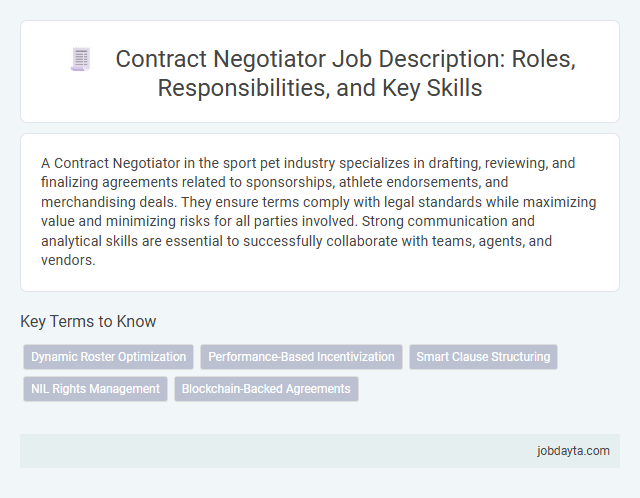 Contract Negotiator Job Description: Roles, Responsibilities, and Key Skills

A Contract Negotiator in the sport pet industry specializes in drafting, reviewing, and finalizing agreements related to sponsorships, athlete endorsements, and merchandising deals. They ensure terms comply with legal standards while maximizing value and minimizing risks for all parties involved. Strong communication and analytical skills are essential to successfully collaborate with teams, agents, and vendors.

Key Terms to Know

Dynamic Roster Optimization

Performance-Based Incentivization

Smart Clause Structuring

NIL Rights Management

Blockchain-Backed Agreements

jobdayta.com