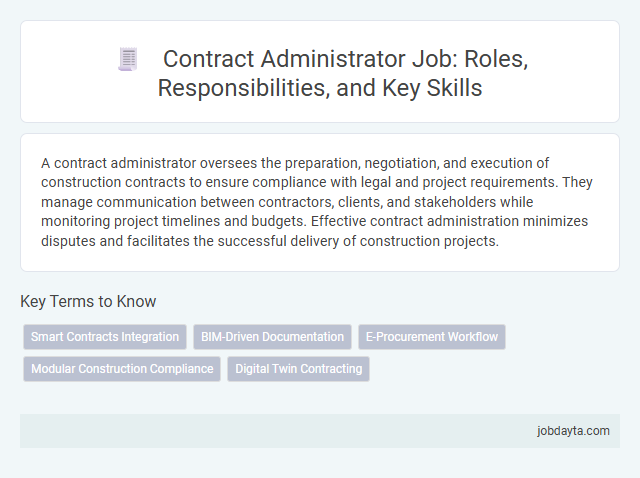 Contract Administrator Job: Roles, Responsibilities, and Key Skills

A contract administrator oversees the preparation, negotiation, and execution of construction contracts to ensure compliance with legal and project requirements. They manage communication between contractors, clients, and stakeholders while monitoring project timelines and budgets. Effective contract administration minimizes disputes and facilitates the successful delivery of construction projects.

Key Terms to Know

Smart Contracts Integration
BIM-Driven Documentation
E-Procurement Workflow
Modular Construction Compliance
Digital Twin Contracting

jobdayta.com