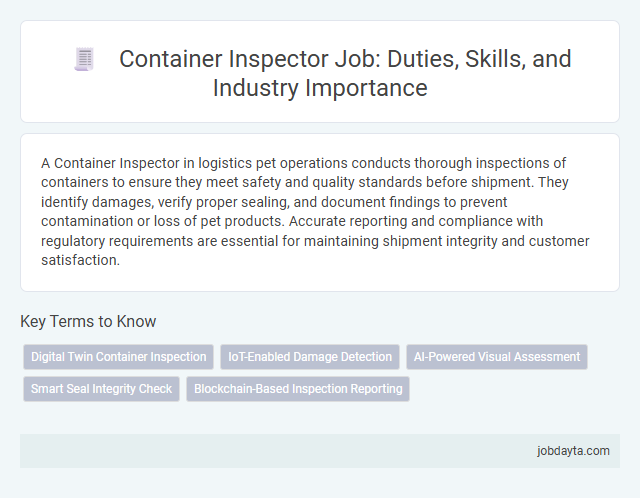 Container Inspector Job: Duties, Skills, and Industry Importance

A Container Inspector in logistics pet operations conducts thorough inspections of containers to ensure they meet safety and quality standards before shipment. They identify damages, verify proper sealing, and document findings to prevent contamination or loss of pet products. Accurate reporting and compliance with regulatory requirements are essential for maintaining shipment integrity and customer satisfaction.

Key Terms to Know

Digital Twin Container Inspection

IoT-Enabled Damage Detection

AI-Powered Visual Assessment

Smart Seal Integrity Check

Blockchain-Based Inspection Reporting

jobdayta.com