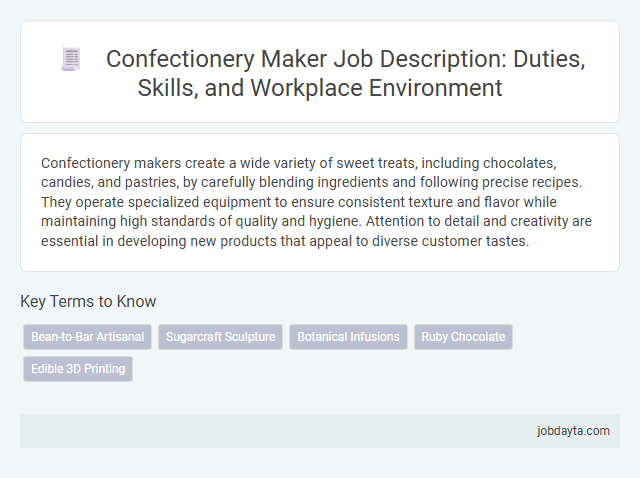 Confectionery Maker Job Description: Duties, Skills, and Workplace Environment

Confectionery makers create a wide variety of sweet treats, including chocolates, candies, and pastries, by carefully blending ingredients and following precise recipes. They operate specialized equipment to ensure consistent texture and flavor while maintaining high standards of quality and hygiene. Attention to detail and creativity are essential in developing new products that appeal to diverse customer tastes.

Key Terms to Know

Bean-to-Bar Artisanal

Sugarcraft Sculpture

Botanical Infusions

Ruby Chocolate

Edible 3D Printing

jobdayta.com