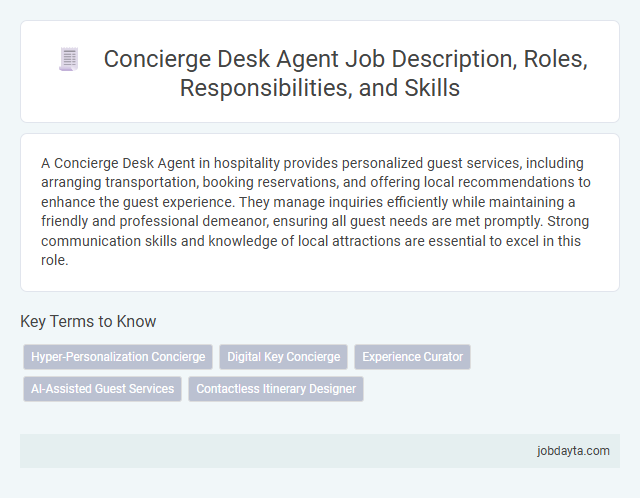 Concierge Desk Agent Job Description, Roles, Responsibilities, and Skills

A Concierge Desk Agent in hospitality provides personalized guest services, including arranging transportation, booking reservations, and offering local recommendations to enhance the guest experience. They manage inquiries efficiently while maintaining a friendly and professional demeanor, ensuring all guest needs are met promptly. Strong communication skills and knowledge of local attractions are essential to excel in this role.

Key Terms to Know

Hyper-Personalization Concierge

Digital Key Concierge

Experience Curator

AI-Assisted Guest Services

Contactless Itinerary Designer

jobdayta.com