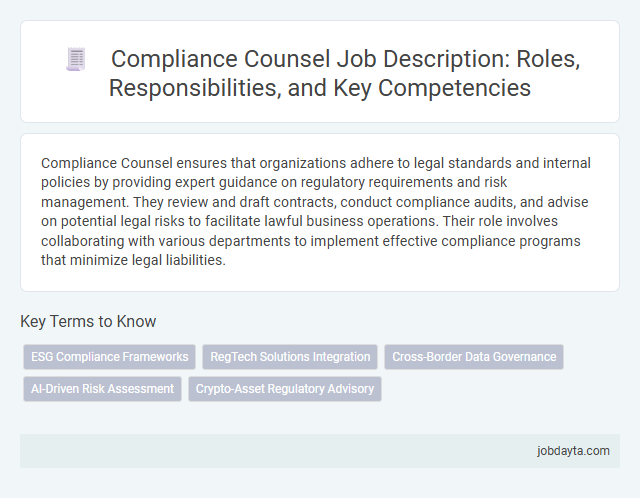 Compliance Counsel Job Description: Roles, Responsibilities, and Key Competencies

Compliance Counsel ensures that organizations adhere to legal standards and internal policies by providing expert guidance on regulatory requirements and risk management. They review and draft contracts, conduct compliance audits, and advise on potential legal risks to facilitate lawful business operations. Their role involves collaborating with various departments to implement effective compliance programs that minimize legal liabilities.

Key Terms to Know

ESG Compliance Frameworks

RegTech Solutions Integration

Cross-Border Data Governance

AI-Driven Risk Assessment

Crypto-Asset Regulatory Advisory

jobdayta.com