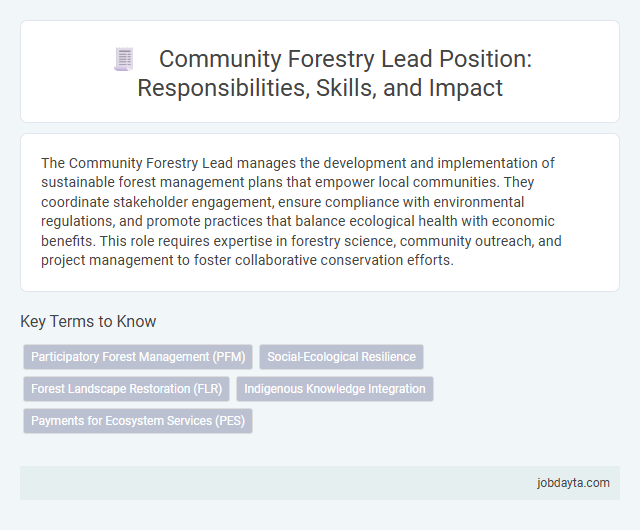 Community Forestry Lead Position: Responsibilities, Skills, and Impact

The Community Forestry Lead manages the development and implementation of sustainable forest management plans that empower local communities. They coordinate stakeholder engagement, ensure compliance with environmental regulations, and promote practices that balance ecological health with economic benefits. This role requires expertise in forestry science, community outreach, and project management to foster collaborative conservation efforts.

Key Terms to Know

Participatory Forest Management (PFM)

Social-Ecological Resilience

Forest Landscape Restoration (FLR)

Indigenous Knowledge Integration

Payments for Ecosystem Services (PES)

jobdayta.com