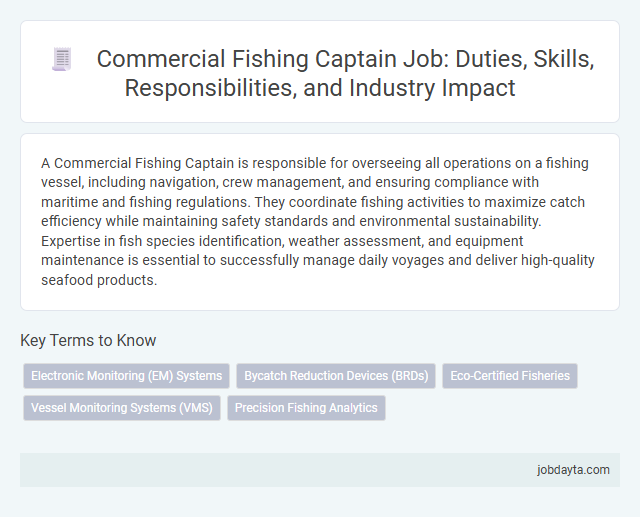 Commercial Fishing Captain Job: Duties, Skills, Responsibilities, and Industry Impact

A Commercial Fishing Captain is responsible for overseeing all operations on a fishing vessel, including navigation, crew management, and ensuring compliance with maritime and fishing regulations. They coordinate fishing activities to maximize catch efficiency while maintaining safety standards and environmental sustainability. Expertise in fish species identification, weather assessment, and equipment maintenance is essential to successfully manage daily voyages and deliver high-quality seafood products.

Key Terms to Know

Electronic Monitoring (EM) Systems
Bycatch Reduction Devices (BRDs)
Eco-Certified Fisheries
Vessel Monitoring Systems (VMS)
Precision Fishing Analytics

jobdayta.com