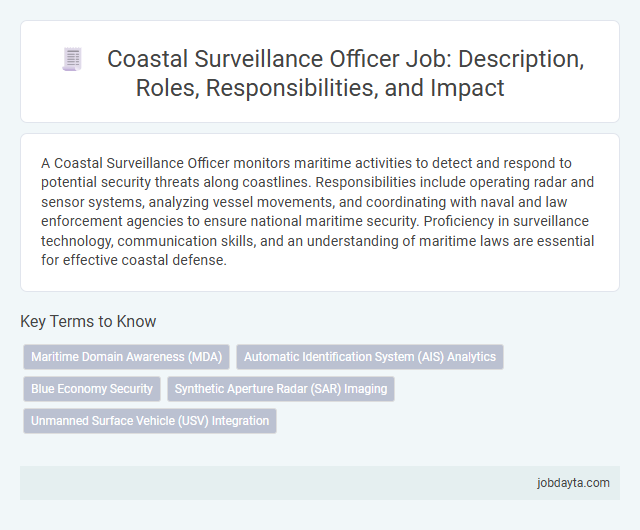 Coastal Surveillance Officer Job: Description, Roles, Responsibilities, and Impact

A Coastal Surveillance Officer monitors maritime activities to detect and respond to potential security threats along coastlines. Responsibilities include operating radar and sensor systems, analyzing vessel movements, and coordinating with naval and law enforcement agencies to ensure national maritime security. Proficiency in surveillance technology, communication skills, and an understanding of maritime laws are essential for effective coastal defense.

Key Terms to Know

Maritime Domain Awareness (MDA)

Automatic Identification System (AIS) Analytics

Blue Economy Security

Synthetic Aperture Radar (SAR) Imaging

Unmanned Surface Vehicle (USV) Integration

jobdayta.com