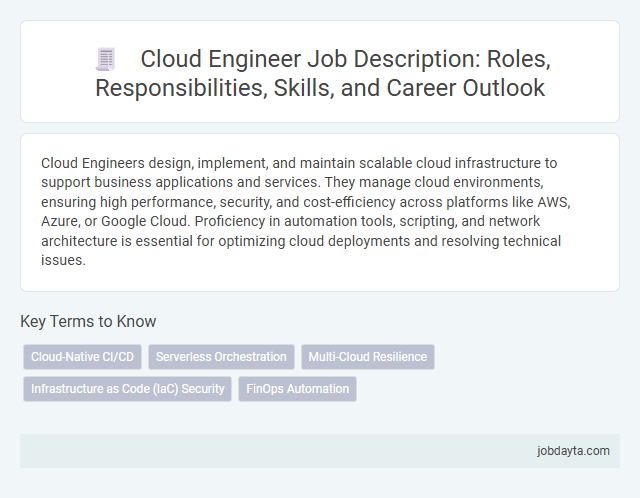 Cloud Engineer Job Description: Roles, Responsibilities, Skills, and Career Outlook

Cloud Engineers design, implement, and maintain scalable cloud infrastructure to support business applications and services. They manage cloud environments, ensuring high performance, security, and cost-efficiency across platforms like AWS, Azure, or Google Cloud. Proficiency in automation tools, scripting, and network architecture is essential for optimizing cloud deployments and resolving technical issues.

Key Terms to Know

Cloud-Native CI/CD

Serverless Orchestration

Multi-Cloud Resilience

Infrastructure as Code (IaC) Security

FinOps Automation

jobdayta.com