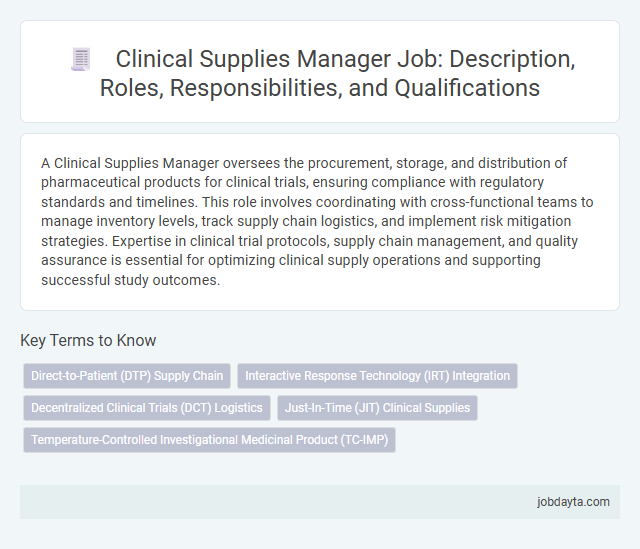 Clinical Supplies Manager Job: Description, Roles, Responsibilities, and Qualifications

A Clinical Supplies Manager oversees the procurement, storage, and distribution of pharmaceutical products for clinical trials, ensuring compliance with regulatory standards and timelines. This role involves coordinating with cross-functional teams to manage inventory levels, track supply chain logistics, and implement risk mitigation strategies. Expertise in clinical trial protocols, supply chain management, and quality assurance is essential for optimizing clinical supply operations and supporting successful study outcomes.

Key Terms to Know

Direct-to-Patient (DTP) Supply Chain

Interactive Response Technology (IRT) Integration

Decentralized Clinical Trials (DCT) Logistics

Just-In-Time (JIT) Clinical Supplies

Temperature-Controlled Investigational Medicinal Product (TC-IMP)

jobdayta.com