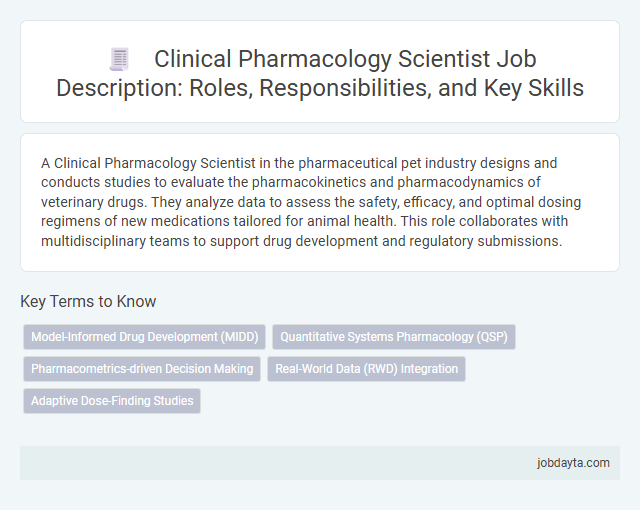 Clinical Pharmacology Scientist Job Description: Roles, Responsibilities, and Key Skills

A Clinical Pharmacology Scientist in the pharmaceutical pet industry designs and conducts studies to evaluate the pharmacokinetics and pharmacodynamics of veterinary drugs. They analyze data to assess the safety, efficacy, and optimal dosing regimens of new medications tailored for animal health. This role collaborates with multidisciplinary teams to support drug development and regulatory submissions.

Key Terms to Know

Model-Informed Drug Development (MIDD)
Quantitative Systems Pharmacology (QSP)
Pharmacometrics-driven Decision Making
Real-World Data (RWD) Integration
Adaptive Dose-Finding Studies

jobdayta.com