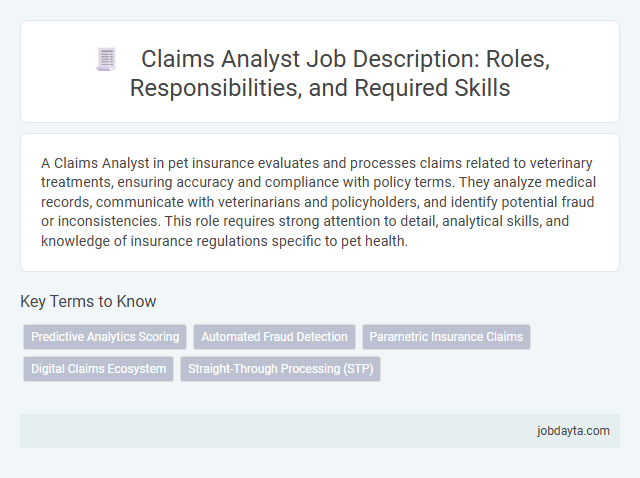 Claims Analyst Job Description: Roles, Responsibilities, and Required Skills

A Claims Analyst in pet insurance evaluates and processes claims related to veterinary treatments, ensuring accuracy and compliance with policy terms. They analyze medical records, communicate with veterinarians and policyholders, and identify potential fraud or inconsistencies. This role requires strong attention to detail, analytical skills, and knowledge of insurance regulations specific to pet health.

Key Terms to Know

Predictive Analytics Scoring

Automated Fraud Detection

Parametric Insurance Claims

Digital Claims Ecosystem

Straight-Through Processing (STP)

jobdayta.com