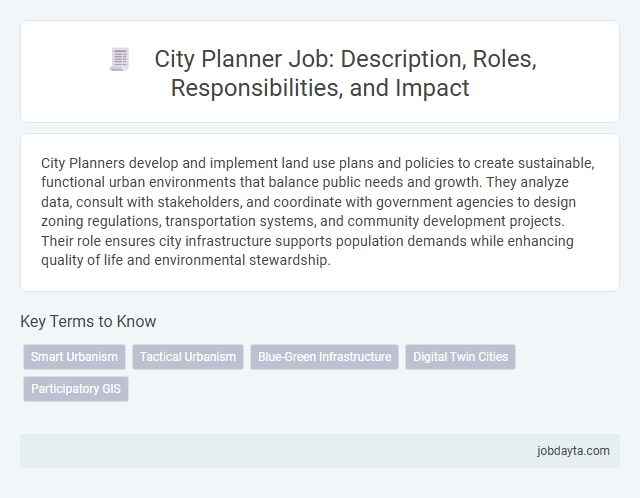 City Planner Job: Description, Roles, Responsibilities, and Impact

City Planners develop and implement land use plans and policies to create sustainable, functional urban environments that balance public needs and growth. They analyze data, consult with stakeholders, and coordinate with government agencies to design zoning regulations, transportation systems, and community development projects. Their role ensures city infrastructure supports population demands while enhancing quality of life and environmental stewardship.

Key Terms to Know

Smart Urbanism
Tactical Urbanism
Blue-Green Infrastructure
Digital Twin Cities
Participatory GIS

jobdayta.com