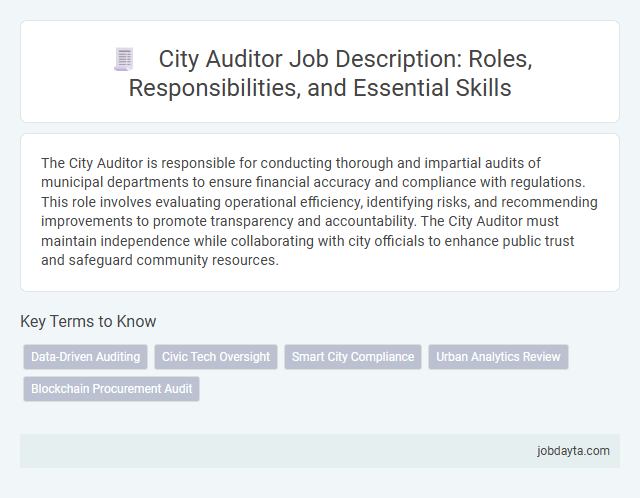 City Auditor Job Description: Roles, Responsibilities, and Essential Skills

The City Auditor is responsible for conducting thorough and impartial audits of municipal departments to ensure financial accuracy and compliance with regulations. This role involves evaluating operational efficiency, identifying risks, and recommending improvements to promote transparency and accountability. The City Auditor must maintain independence while collaborating with city officials to enhance public trust and safeguard community resources.

Key Terms to Know

Data-Driven Auditing

Civic Tech Oversight

Smart City Compliance

Urban Analytics Review

Blockchain Procurement Audit

jobdayta.com