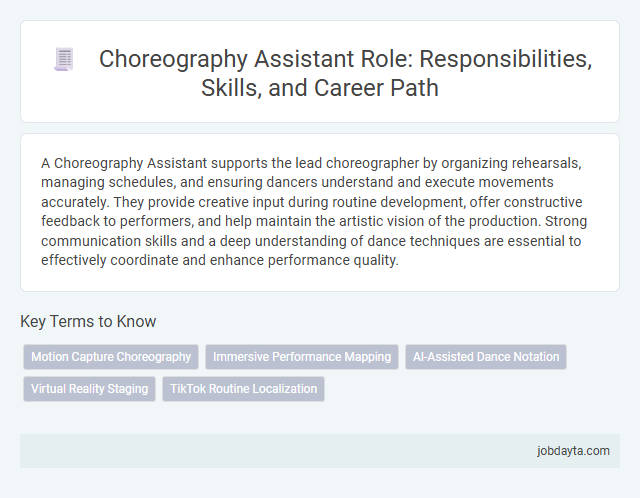 Choreography Assistant Role: Responsibilities, Skills, and Career Path

A Choreography Assistant supports the lead choreographer by organizing rehearsals, managing schedules, and ensuring dancers understand and execute movements accurately. They provide creative input during routine development, offer constructive feedback to performers, and help maintain the artistic vision of the production. Strong communication skills and a deep understanding of dance techniques are essential to effectively coordinate and enhance performance quality.

Key Terms to Know

Motion Capture Choreography

Immersive Performance Mapping

AI-Assisted Dance Notation

Virtual Reality Staging

TikTok Routine Localization

jobdayta.com