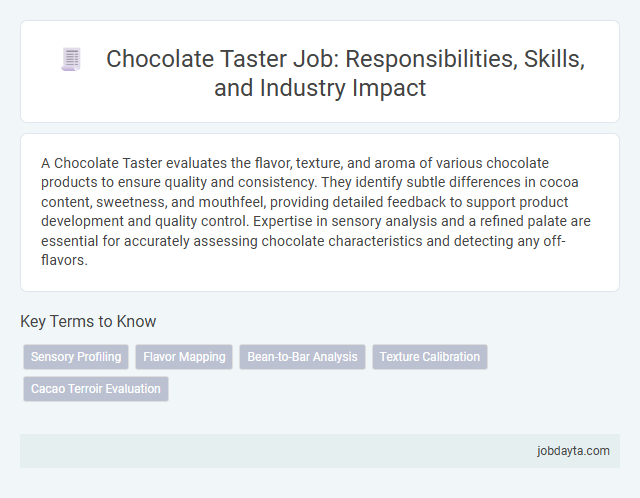 Chocolate Taster Job: Responsibilities, Skills, and Industry Impact

A Chocolate Taster evaluates the flavor, texture, and aroma of various chocolate products to ensure quality and consistency. They identify subtle differences in cocoa content, sweetness, and mouthfeel, providing detailed feedback to support product development and quality control. Expertise in sensory analysis and a refined palate are essential for accurately assessing chocolate characteristics and detecting any off-flavors.

Key Terms to Know

Sensory Profiling
Flavor Mapping
Bean-to-Bar Analysis
Texture Calibration
Cacao Terroir Evaluation

jobdayta.com