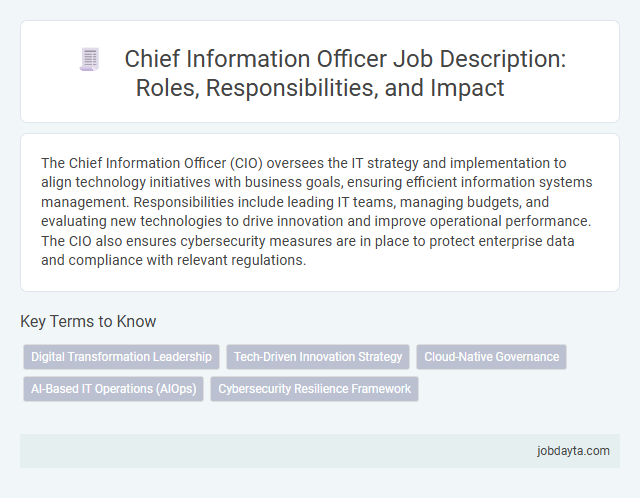 Chief Information Officer Job Description: Roles, Responsibilities, and Impact

The Chief Information Officer (CIO) oversees the IT strategy and implementation to align technology initiatives with business goals, ensuring efficient information systems management. Responsibilities include leading IT teams, managing budgets, and evaluating new technologies to drive innovation and improve operational performance. The CIO also ensures cybersecurity measures are in place to protect enterprise data and compliance with relevant regulations.

Key Terms to Know

Digital Transformation Leadership

Tech-Driven Innovation Strategy

Cloud-Native Governance

AI-Based IT Operations (AIOps)

Cybersecurity Resilience Framework

jobdayta.com