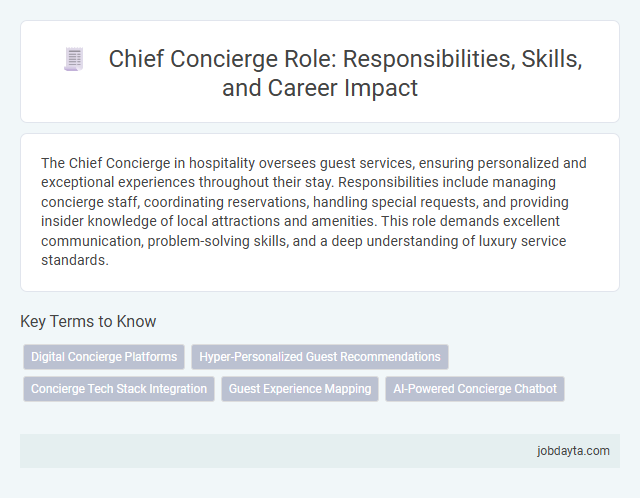 Chief Concierge Role: Responsibilities, Skills, and Career Impact

The Chief Concierge in hospitality oversees guest services, ensuring personalized and exceptional experiences throughout their stay. Responsibilities include managing concierge staff, coordinating reservations, handling special requests, and providing insider knowledge of local attractions and amenities. This role demands excellent communication, problem-solving skills, and a deep understanding of luxury service standards.

Key Terms to Know

Digital Concierge Platforms
Hyper-Personalized Guest Recommendations
Concierge Tech Stack Integration
Guest Experience Mapping
AI-Powered Concierge Chatbot

jobdayta.com