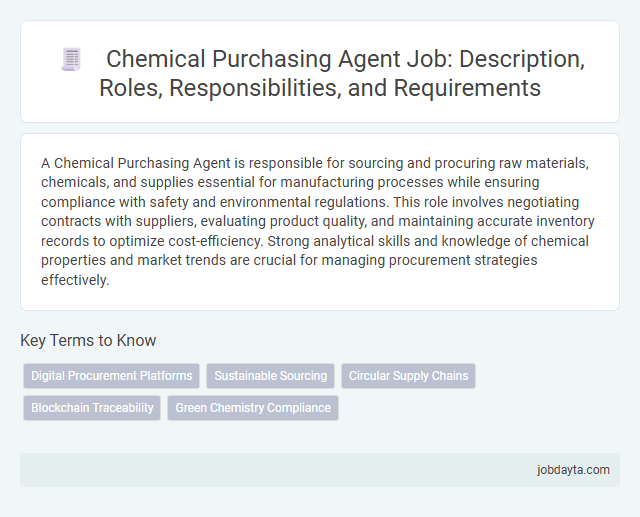 Chemical Purchasing Agent Job: Description, Roles, Responsibilities, and Requirements

A Chemical Purchasing Agent is responsible for sourcing and procuring raw materials, chemicals, and supplies essential for manufacturing processes while ensuring compliance with safety and environmental regulations. This role involves negotiating contracts with suppliers, evaluating product quality, and maintaining accurate inventory records to optimize cost-efficiency. Strong analytical skills and knowledge of chemical properties and market trends are crucial for managing procurement strategies effectively.

Key Terms to Know

Digital Procurement Platforms
Sustainable Sourcing
Circular Supply Chains
Blockchain Traceability
Green Chemistry Compliance

jobdayta.com