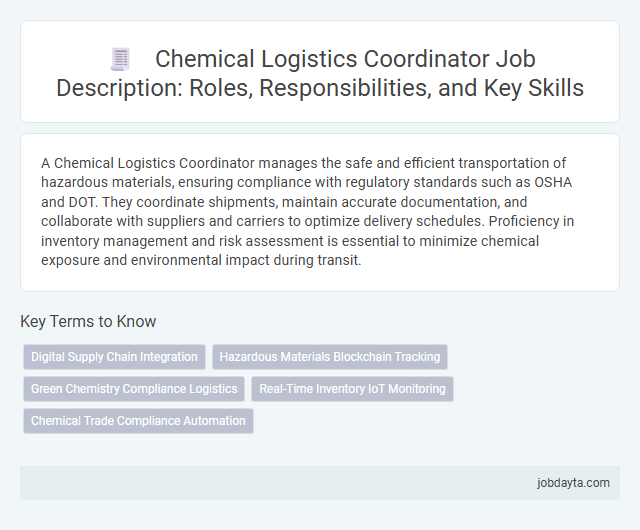 Chemical Logistics Coordinator Job Description: Roles, Responsibilities, and Key Skills

A Chemical Logistics Coordinator manages the safe and efficient transportation of hazardous materials, ensuring compliance with regulatory standards such as OSHA and DOT. They coordinate shipments, maintain accurate documentation, and collaborate with suppliers and carriers to optimize delivery schedules. Proficiency in inventory management and risk assessment is essential to minimize chemical exposure and environmental impact during transit.

Key Terms to Know

Digital Supply Chain Integration
Hazardous Materials Blockchain Tracking
Green Chemistry Compliance Logistics
Real-Time Inventory IoT Monitoring
Chemical Trade Compliance Automation

jobdayta.com