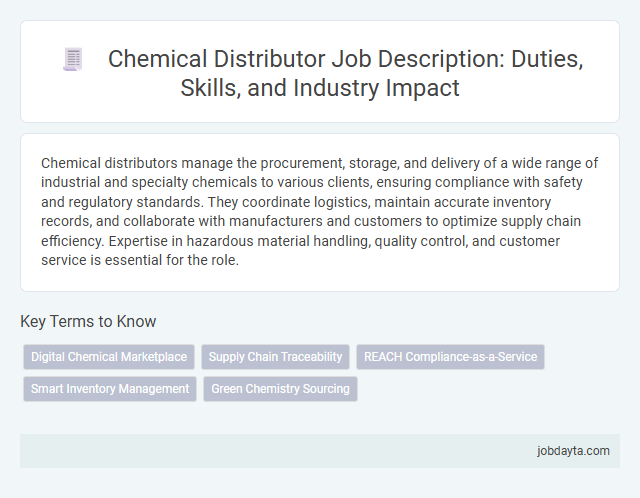 Chemical Distributor Job Description: Duties, Skills, and Industry Impact

Chemical distributors manage the procurement, storage, and delivery of a wide range of industrial and specialty chemicals to various clients, ensuring compliance with safety and regulatory standards. They coordinate logistics, maintain accurate inventory records, and collaborate with manufacturers and customers to optimize supply chain efficiency. Expertise in hazardous material handling, quality control, and customer service is essential for the role.

Key Terms to Know

Digital Chemical Marketplace
Supply Chain Traceability
REACH Compliance-as-a-Service
Smart Inventory Management
Green Chemistry Sourcing

jobdayta.com