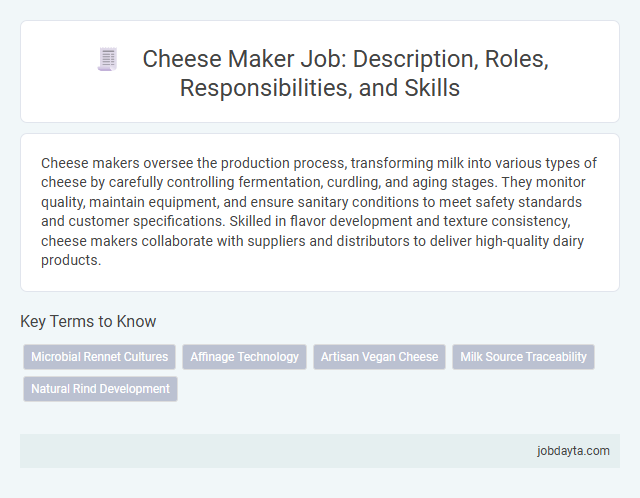 Cheese Maker Job: Description, Roles, Responsibilities, and Skills

Cheese makers oversee the production process, transforming milk into various types of cheese by carefully controlling fermentation, curdling, and aging stages. They monitor quality, maintain equipment, and ensure sanitary conditions to meet safety standards and customer specifications. Skilled in flavor development and texture consistency, cheese makers collaborate with suppliers and distributors to deliver high-quality dairy products.

Key Terms to Know

Microbial Rennet Cultures

Affinage Technology

Artisan Vegan Cheese

Milk Source Traceability

Natural Rind Development

jobdayta.com