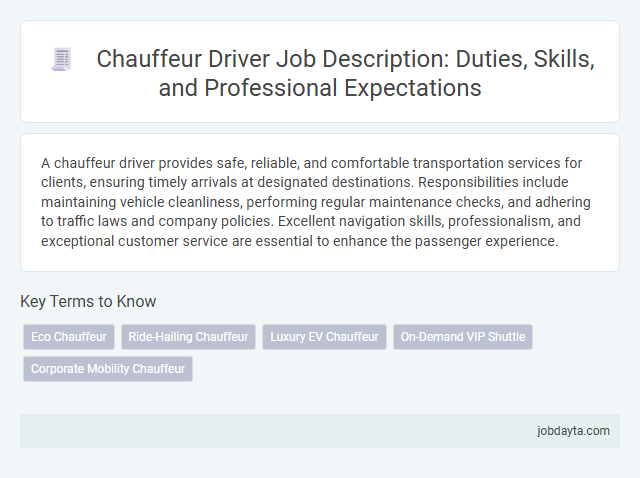 Chauffeur Driver Job Description: Duties, Skills, and Professional Expectations

A chauffeur driver provides safe, reliable, and comfortable transportation services for clients, ensuring timely arrivals at designated destinations. Responsibilities include maintaining vehicle cleanliness, performing regular maintenance checks, and adhering to traffic laws and company policies. Excellent navigation skills, professionalism, and exceptional customer service are essential to enhance the passenger experience.

Key Terms to Know

Eco Chauffeur

Ride-Hailing Chauffeur

Luxury EV Chauffeur

On-Demand VIP Shuttle

Corporate Mobility Chauffeur

jobdayta.com