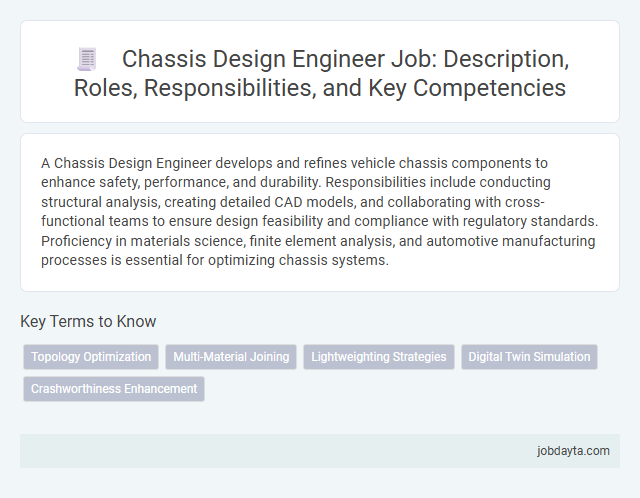 Chassis Design Engineer Job: Description, Roles, Responsibilities, and Key Competencies

A Chassis Design Engineer develops and refines vehicle chassis components to enhance safety, performance, and durability. Responsibilities include conducting structural analysis, creating detailed CAD models, and collaborating with cross-functional teams to ensure design feasibility and compliance with regulatory standards. Proficiency in materials science, finite element analysis, and automotive manufacturing processes is essential for optimizing chassis systems.

Key Terms to Know

Topology Optimization

Multi-Material Joining

Lightweighting Strategies

Digital Twin Simulation

Crashworthiness Enhancement

jobdayta.com