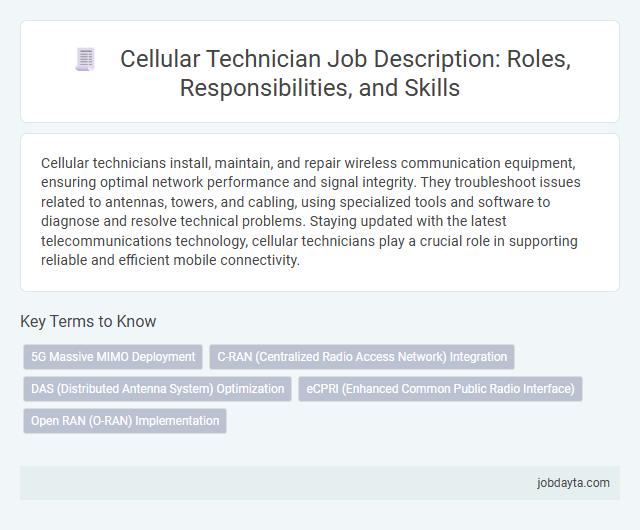 Cellular Technician Job Description: Roles, Responsibilities, and Skills

Cellular technicians install, maintain, and repair wireless communication equipment, ensuring optimal network performance and signal integrity. They troubleshoot issues related to antennas, towers, and cabling, using specialized tools and software to diagnose and resolve technical problems. Staying updated with the latest telecommunications technology, cellular technicians play a crucial role in supporting reliable and efficient mobile connectivity.

Key Terms to Know

5G Massive MIMO Deployment

C-RAN (Centralized Radio Access Network) Integration

DAS (Distributed Antenna System) Optimization

eCPRI (Enhanced Common Public Radio Interface)

Open RAN (O-RAN) Implementation

jobdayta.com