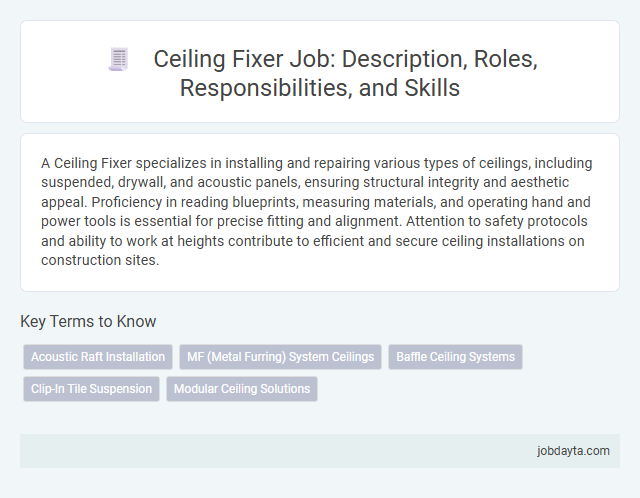 Ceiling Fixer Job: Description, Roles, Responsibilities, and Skills

A Ceiling Fixer specializes in installing and repairing various types of ceilings, including suspended, drywall, and acoustic panels, ensuring structural integrity and aesthetic appeal. Proficiency in reading blueprints, measuring materials, and operating hand and power tools is essential for precise fitting and alignment. Attention to safety protocols and ability to work at heights contribute to efficient and secure ceiling installations on construction sites.

Key Terms to Know

Acoustic Raft Installation
MF (Metal Furring) System Ceilings
Baffle Ceiling Systems
Clip-In Tile Suspension
Modular Ceiling Solutions

jobdayta.com