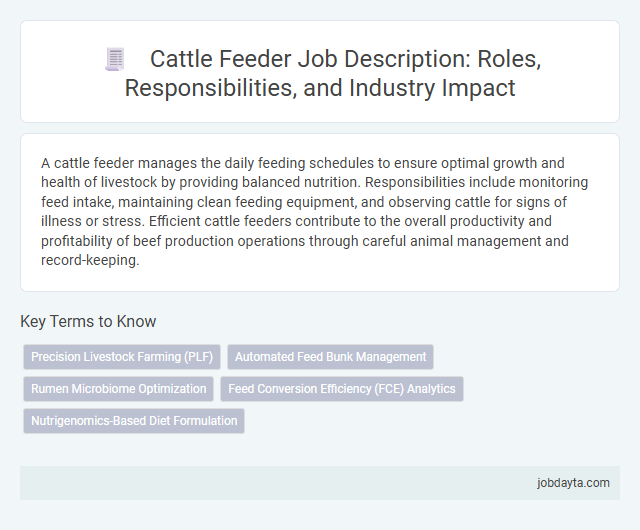 Cattle Feeder Job Description: Roles, Responsibilities, and Industry Impact

A cattle feeder manages the daily feeding schedules to ensure optimal growth and health of livestock by providing balanced nutrition. Responsibilities include monitoring feed intake, maintaining clean feeding equipment, and observing cattle for signs of illness or stress. Efficient cattle feeders contribute to the overall productivity and profitability of beef production operations through careful animal management and record-keeping.

Key Terms to Know

Precision Livestock Farming (PLF)

Automated Feed Bunk Management

Rumen Microbiome Optimization

Feed Conversion Efficiency (FCE) Analytics

Nutrigenomics-Based Diet Formulation

jobdayta.com