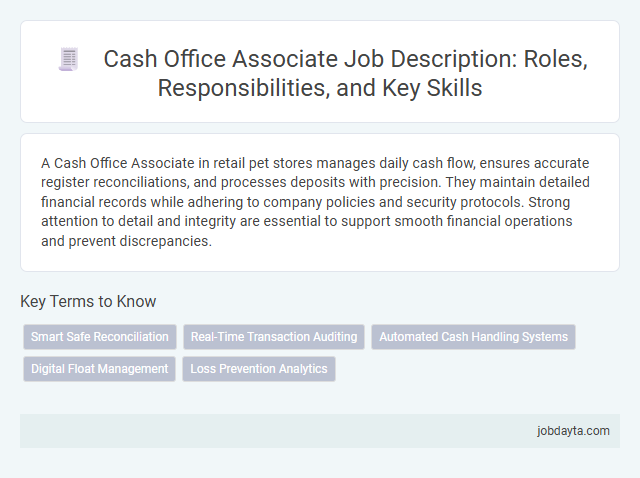 Cash Office Associate Job Description: Roles, Responsibilities, and Key Skills

A Cash Office Associate in retail pet stores manages daily cash flow, ensures accurate register reconciliations, and processes deposits with precision. They maintain detailed financial records while adhering to company policies and security protocols. Strong attention to detail and integrity are essential to support smooth financial operations and prevent discrepancies.

Key Terms to Know

Smart Safe Reconciliation

Real-Time Transaction Auditing

Automated Cash Handling Systems

Digital Float Management

Loss Prevention Analytics

jobdayta.com