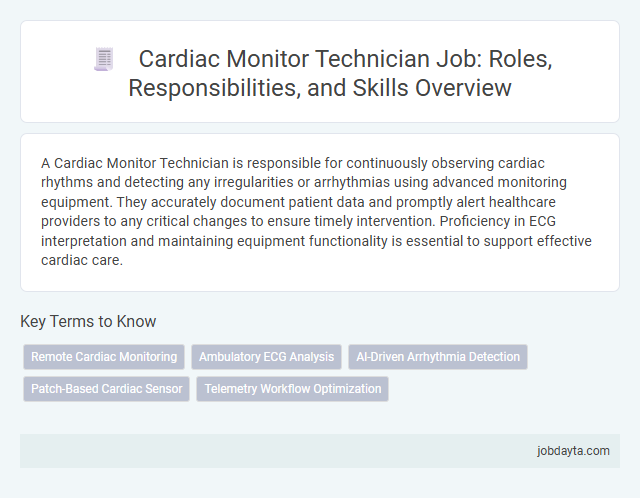 Cardiac Monitor Technician Job: Roles, Responsibilities, and Skills Overview

A Cardiac Monitor Technician is responsible for continuously observing cardiac rhythms and detecting any irregularities or arrhythmias using advanced monitoring equipment. They accurately document patient data and promptly alert healthcare providers to any critical changes to ensure timely intervention. Proficiency in ECG interpretation and maintaining equipment functionality is essential to support effective cardiac care.

Key Terms to Know

Remote Cardiac Monitoring
Ambulatory ECG Analysis
AI-Driven Arrhythmia Detection
Patch-Based Cardiac Sensor
Telemetry Workflow Optimization

jobdayta.com