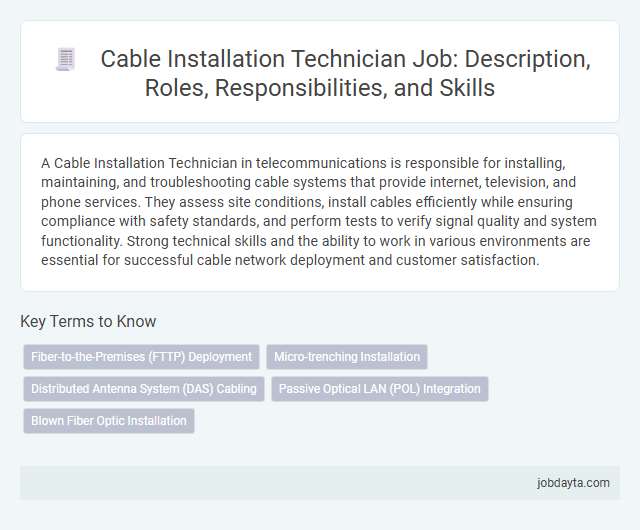 Cable Installation Technician Job: Description, Roles, Responsibilities, and Skills

A Cable Installation Technician in telecommunications is responsible for installing, maintaining, and troubleshooting cable systems that provide internet, television, and phone services. They assess site conditions, install cables efficiently while ensuring compliance with safety standards, and perform tests to verify signal quality and system functionality. Strong technical skills and the ability to work in various environments are essential for successful cable network deployment and customer satisfaction.

Key Terms to Know

Fiber-to-the-Premises (FTTP) Deployment

Micro-trenching Installation

Distributed Antenna System (DAS) Cabling

Passive Optical LAN (POL) Integration

Blown Fiber Optic Installation

jobdayta.com