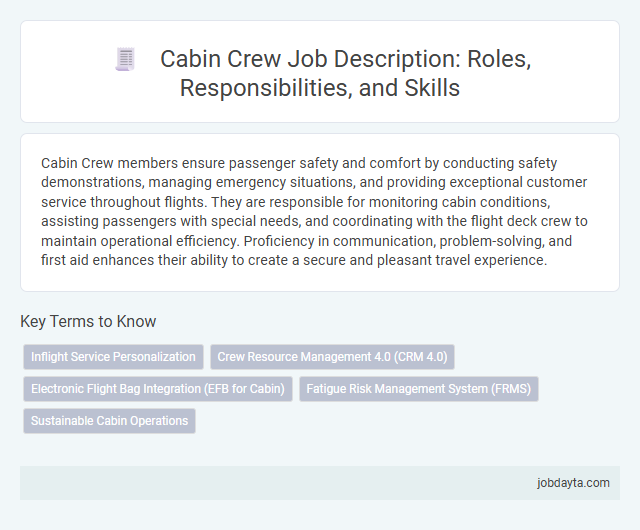 Cabin Crew Job Description: Roles, Responsibilities, and Skills

Cabin Crew members ensure passenger safety and comfort by conducting safety demonstrations, managing emergency situations, and providing exceptional customer service throughout flights. They are responsible for monitoring cabin conditions, assisting passengers with special needs, and coordinating with the flight deck crew to maintain operational efficiency. Proficiency in communication, problem-solving, and first aid enhances their ability to create a secure and pleasant travel experience.

Key Terms to Know

Inflight Service Personalization

Crew Resource Management 4.0 (CRM 4.0)

Electronic Flight Bag Integration (EFB for Cabin)

Fatigue Risk Management System (FRMS)

Sustainable Cabin Operations

jobdayta.com