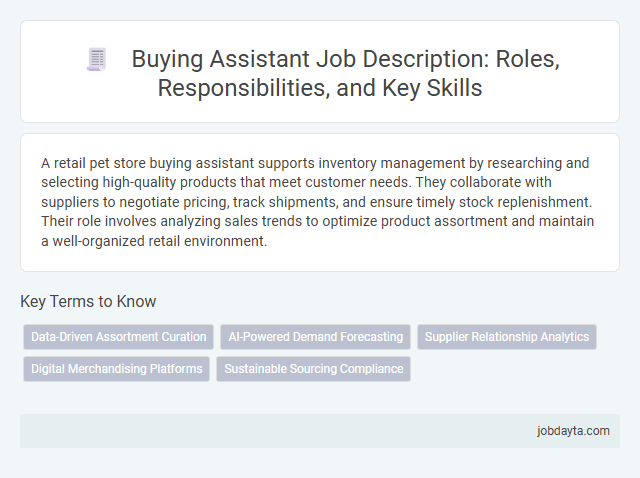 Buying Assistant Job Description: Roles, Responsibilities, and Key Skills

A retail pet store buying assistant supports inventory management by researching and selecting high-quality products that meet customer needs. They collaborate with suppliers to negotiate pricing, track shipments, and ensure timely stock replenishment. Their role involves analyzing sales trends to optimize product assortment and maintain a well-organized retail environment.

Key Terms to Know

Data-Driven Assortment Curation

AI-Powered Demand Forecasting

Supplier Relationship Analytics

Digital Merchandising Platforms

Sustainable Sourcing Compliance

jobdayta.com