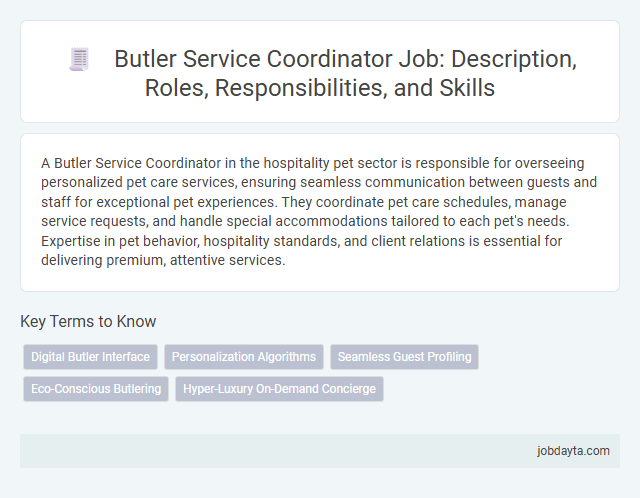 Butler Service Coordinator Job: Description, Roles, Responsibilities, and Skills

A Butler Service Coordinator in the hospitality pet sector is responsible for overseeing personalized pet care services, ensuring seamless communication between guests and staff for exceptional pet experiences. They coordinate pet care schedules, manage service requests, and handle special accommodations tailored to each pet's needs. Expertise in pet behavior, hospitality standards, and client relations is essential for delivering premium, attentive services.

Key Terms to Know

Digital Butler Interface
Personalization Algorithms
Seamless Guest Profiling
Eco-Conscious Butlering
Hyper-Luxury On-Demand Concierge

jobdayta.com